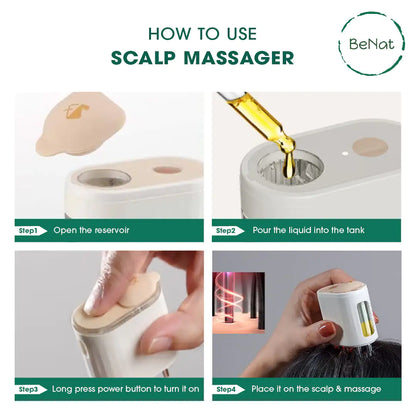 HOW TO USE
SCALP MASSAGER

BeNat

Step1 Open the reservoir

Step2 Pour the liquid into the tank

Step3 Long press power button to turn it on

Step4 Place it on the scalp & massage