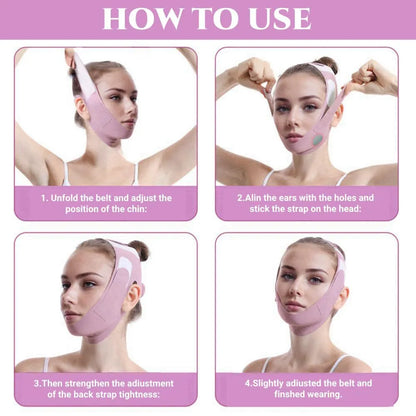 HOW TO USE

1. Unfold the belt and adjust the position of the chin:

2.Alin the ears with the holes and stick the strap on the head:

3.Then strengthen the adiustment of the back strap tightness:

4.Slightly adiusted the belt and finshed wearing.